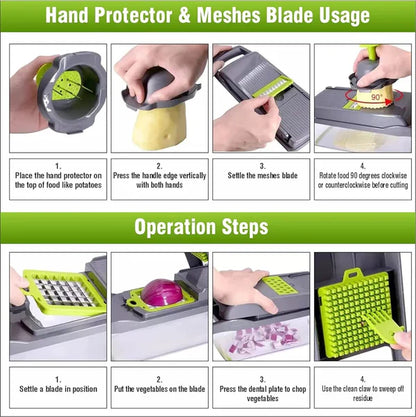 Hand Protector & Meshes Blade Usage

90°

1.
Place the hand protector on the top of food like potatoes

2.
Press the handle edge vertically with both hands

3.
Settle the meshes blade

4.
Rotate food 90 degrees clockwise or counterclockwise before cutting

Operation Steps

1.
Settle a blade in position

2.
Put the vegetables on the blade

3.
Press the dental plate to chop vegetables

4.
Use the clean claw to sweep off residue