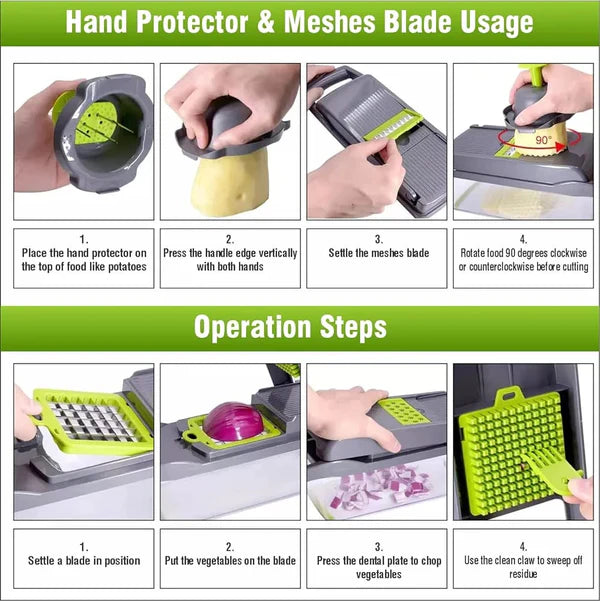 Hand Protector & Meshes Blade Usage

90°

1.
Place the hand protector on the top of food like potatoes

2.
Press the handle edge vertically with both hands

3.
Settle the meshes blade

4.
Rotate food 90 degrees clockwise or counterclockwise before cutting

Operation Steps

1.
Settle a blade in position

2.
Put the vegetables on the blade

3.
Press the dental plate to chop vegetables

4.
Use the clean claw to sweep off residue